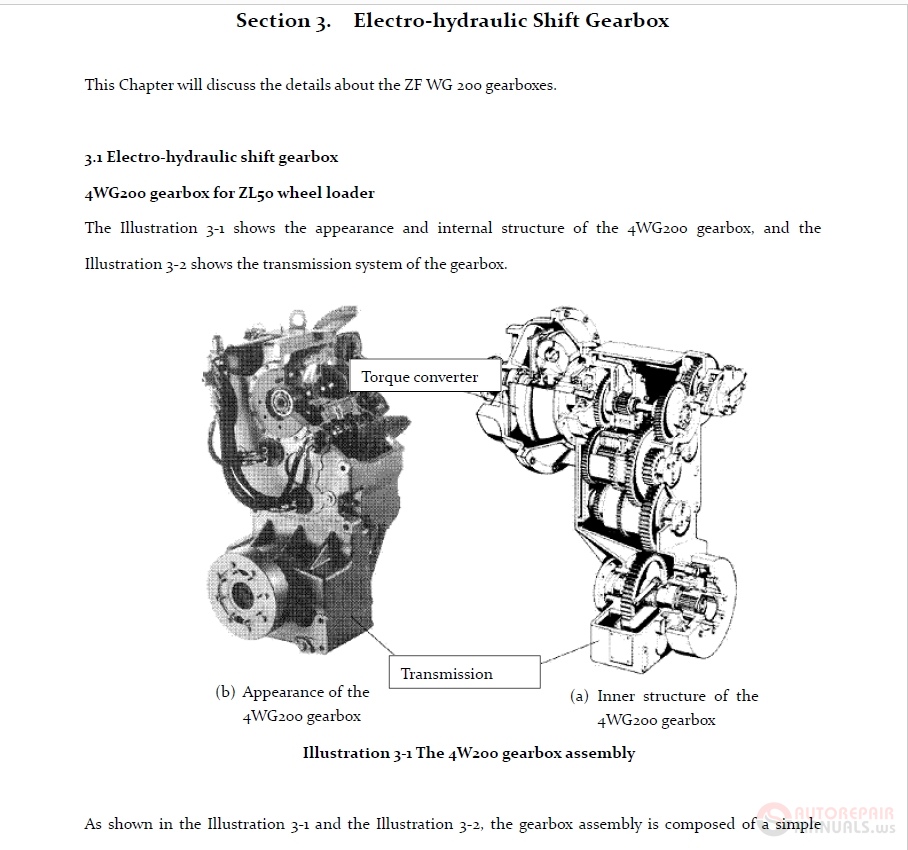 Section 3. Electro-hydraulic Shift Gearbox

This Chapter will discuss the details about the ZF WG 200 gearboxes.

3.1 Electro-hydraulic shift gearbox

4WG200 gearbox for ZL50 wheel loader

The Illustration 3-1 shows the appearance and internal structure of the 4WG200 gearbox, and the Illustration 3-2 shows the transmission system of the gearbox.

Torque converter

Transmission

(b) Appearance of the 4WG200 gearbox

(a) Inner structure of the 4WG200 gearbox

Illustration 3-1 The 4W200 gearbox assembly

As shown in the Illustration 3-1 and the Illustration 3-2, the gearbox assembly is composed of a simple

AUTOREPAIR MANUALS.ws